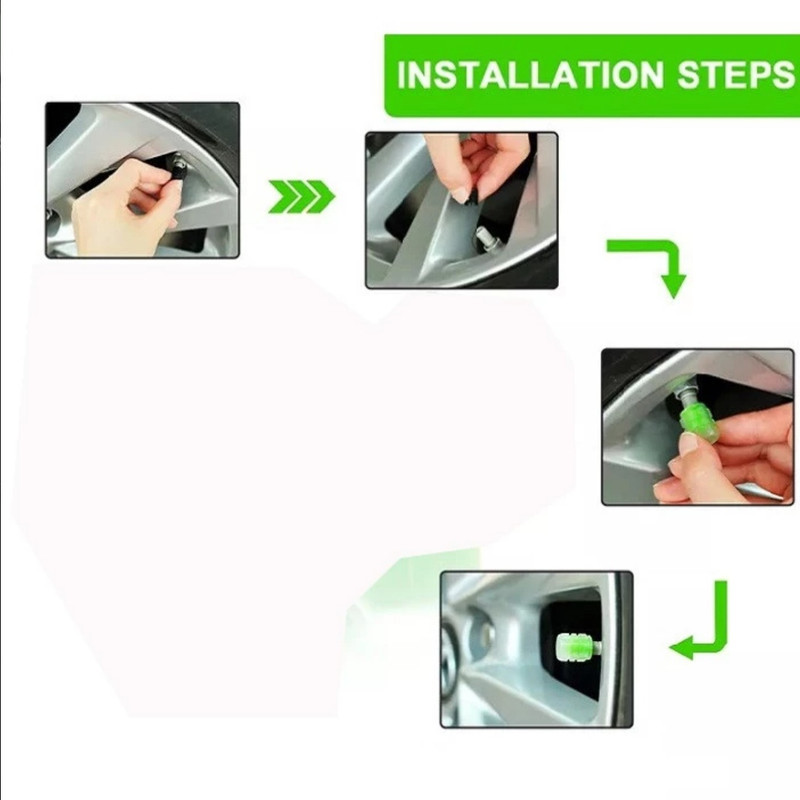 INSTALLATION STEPS