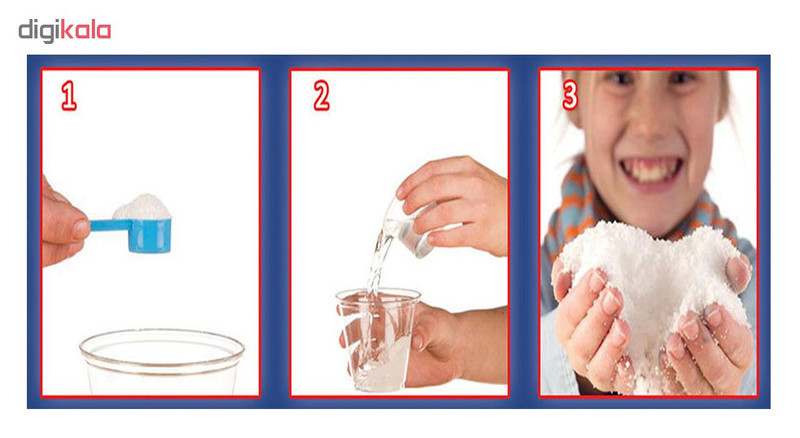 digikala

1

2

3