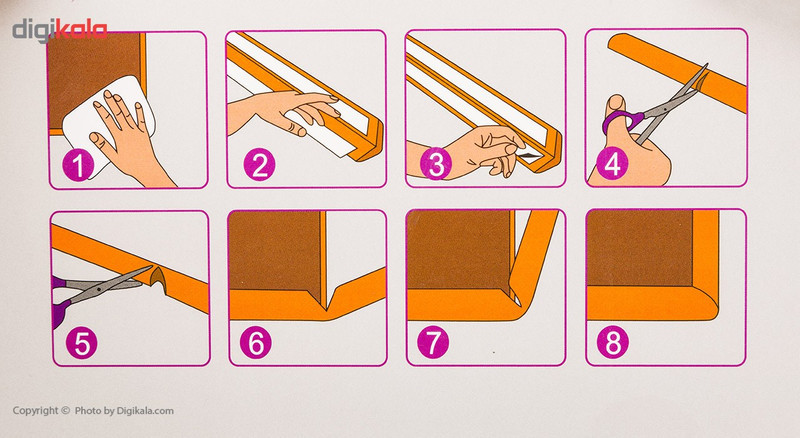 digikala

1

2

3

4

5

6

7

8

Copyright © Photo by Digikala.com