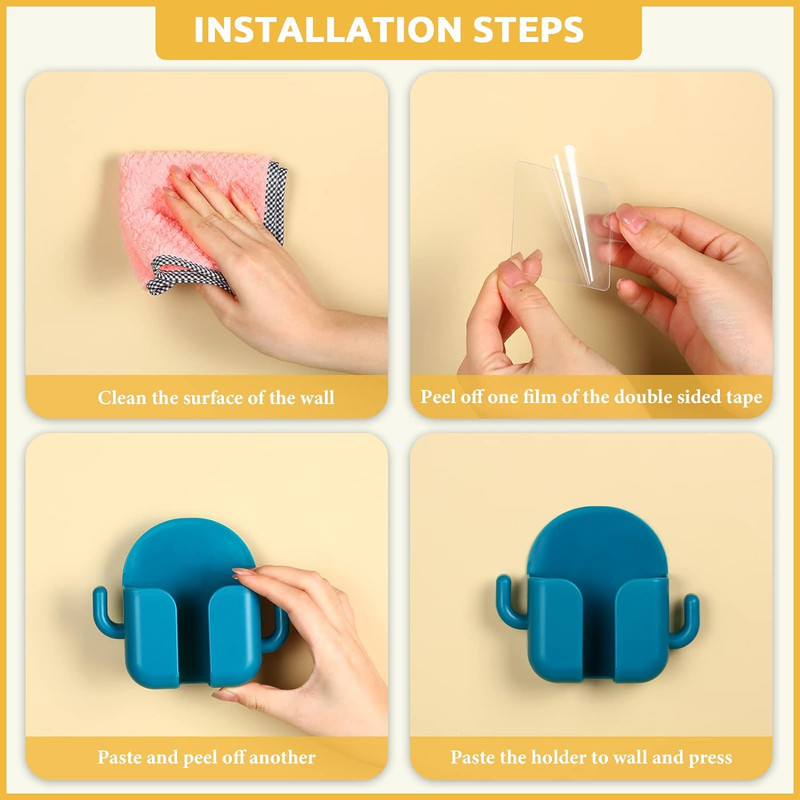 INSTALLATION STEPS

Clean the surface of the wall

Peel off one film of the double sided tape

Paste and peel off another

Paste the holder to wall and press