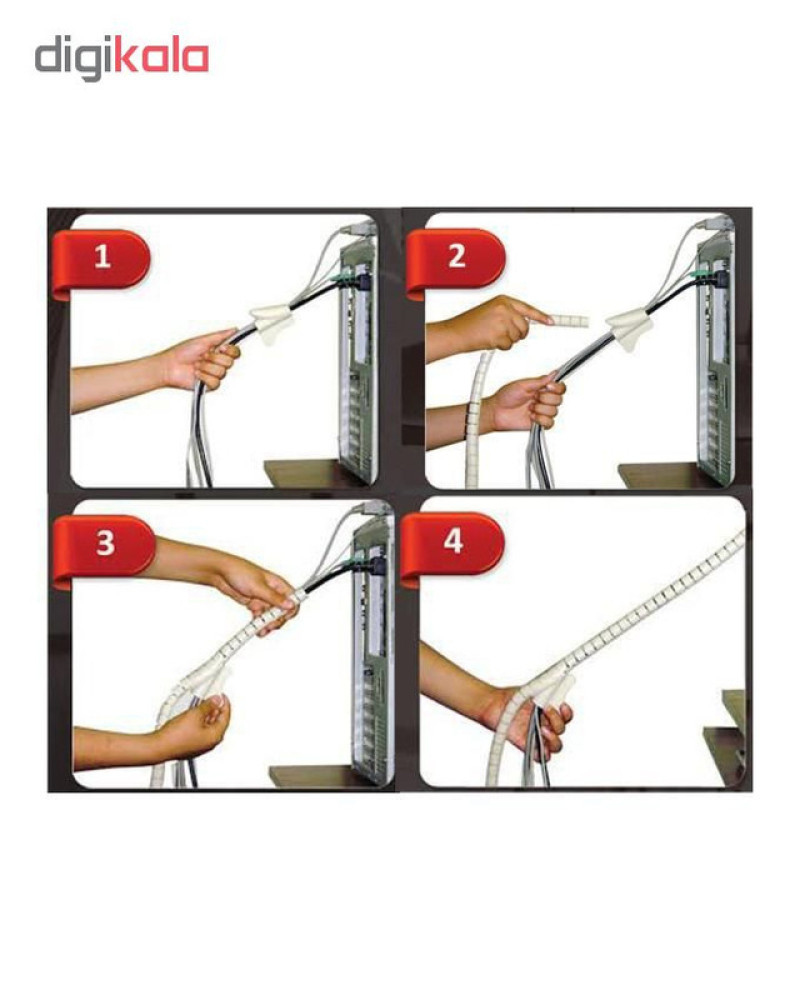 digikala

1

2

3

4