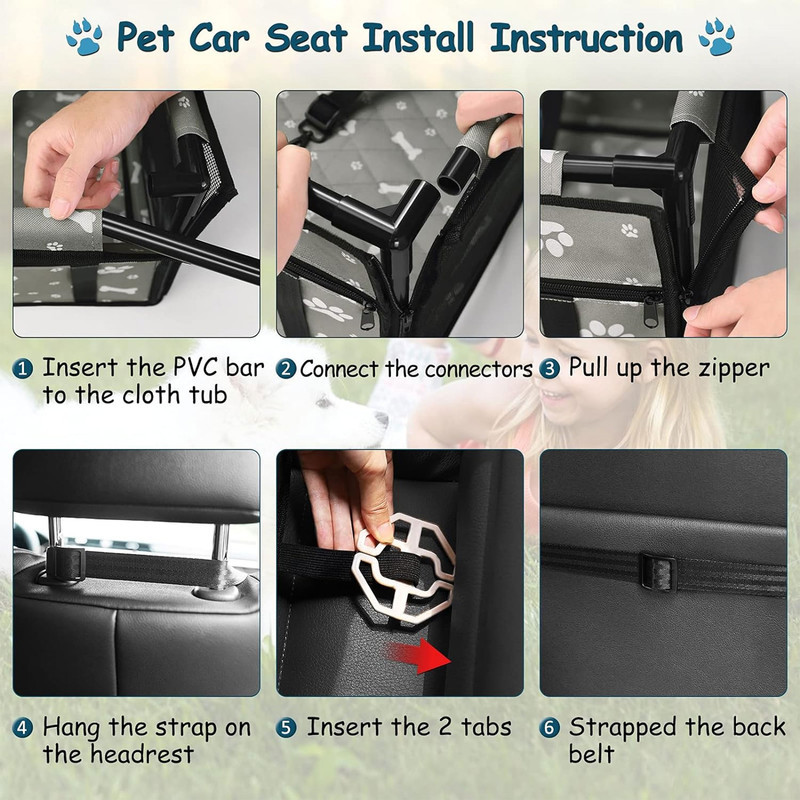 Pet Car Seat Install Instruction

1 Insert the PVC bar to the cloth tub

2 Connect the connectors

3 Pull up the zipper

4 Hang the strap on the headrest

5 Insert the 2 tabs

6 Strapped the back belt