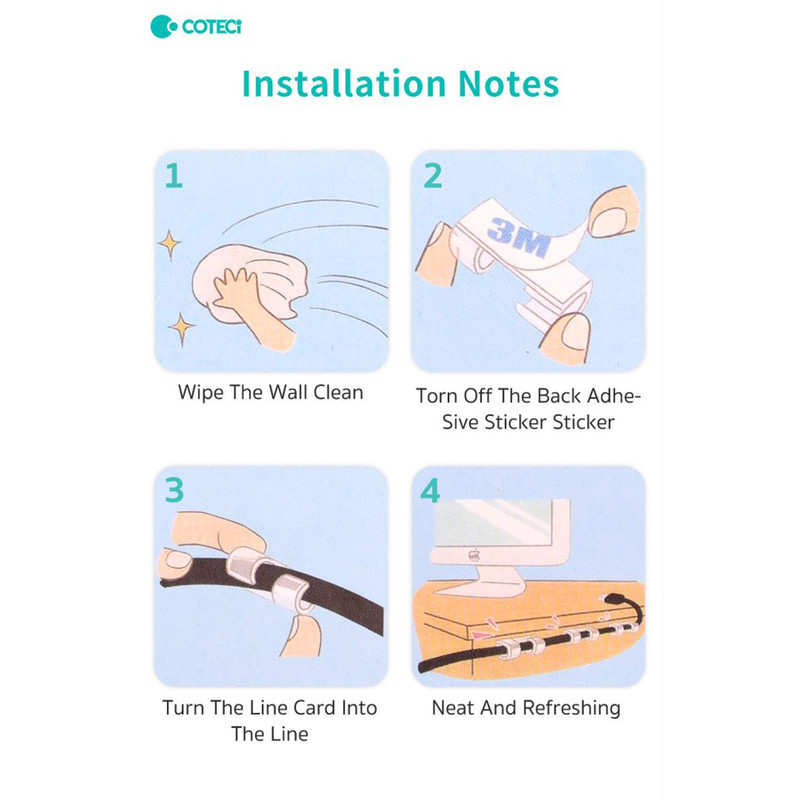 COTECi

Installation Notes

1

Wipe The Wall Clean

2

3M

Torn Off The Back Adhesive Sticker Sticker

3

Turn The Line Card Into The Line

4

Neat And Refreshing