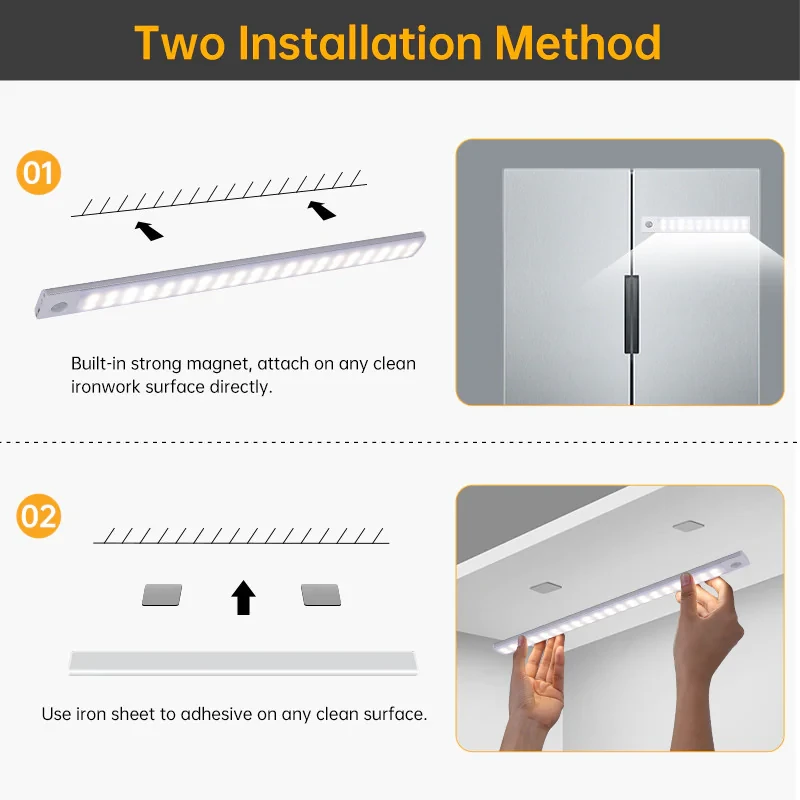 Two Installation Method

01

Built-in strong magnet, attach on any clean ironwork surface directly.

02

Use iron sheet to adhesive on any clean surface.