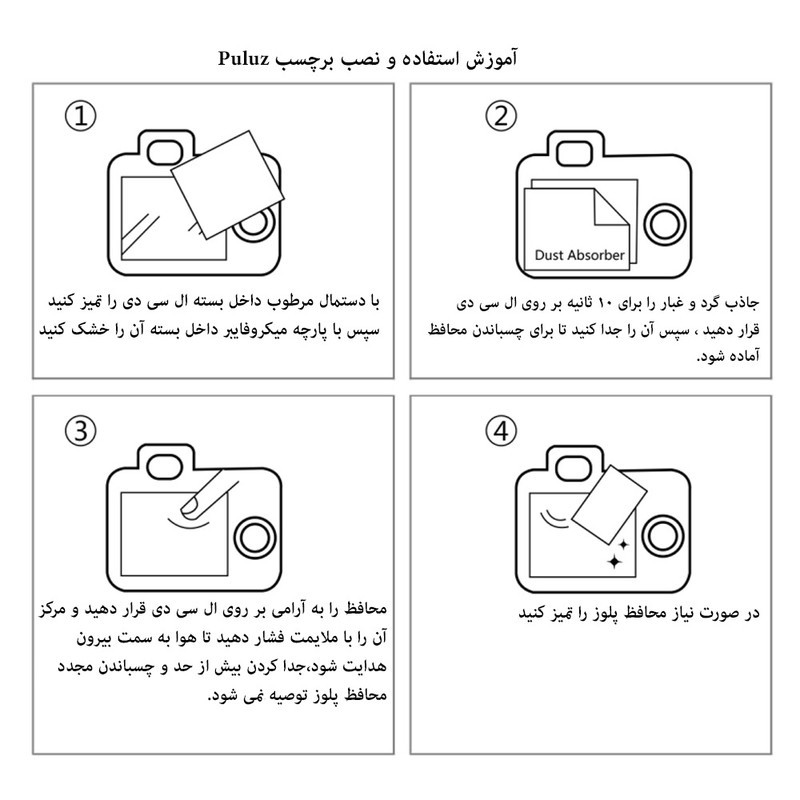 آموزش استفاده و نصب برچسب Puluz

①

با دستمال مرطوب داخل بسته ال سی دی را تمیز کنید سپس با پارچه میکروفایبر داخل بسته آن را خشک کنید

②

Dust Absorber

جاذب گرد و غبار را برای ۱۰ ثانیه بر روی ال سی دی قرار دهید ، سپس آن را جدا کنید تا برای چسباندن محافظ آماده شود.

③

محافظ را به آرامی بر روی ال سی دی قرار دهید و مرکز آن را با ملایمت فشار دهید تا هوا به سمت بیرون هدایت شود،جدا کردن بیش از حد و چسباندن مجدد محافظ پلوز توصیه نمی شود.

④

در صورت نیاز محافظ پلوز را تمیز کنید